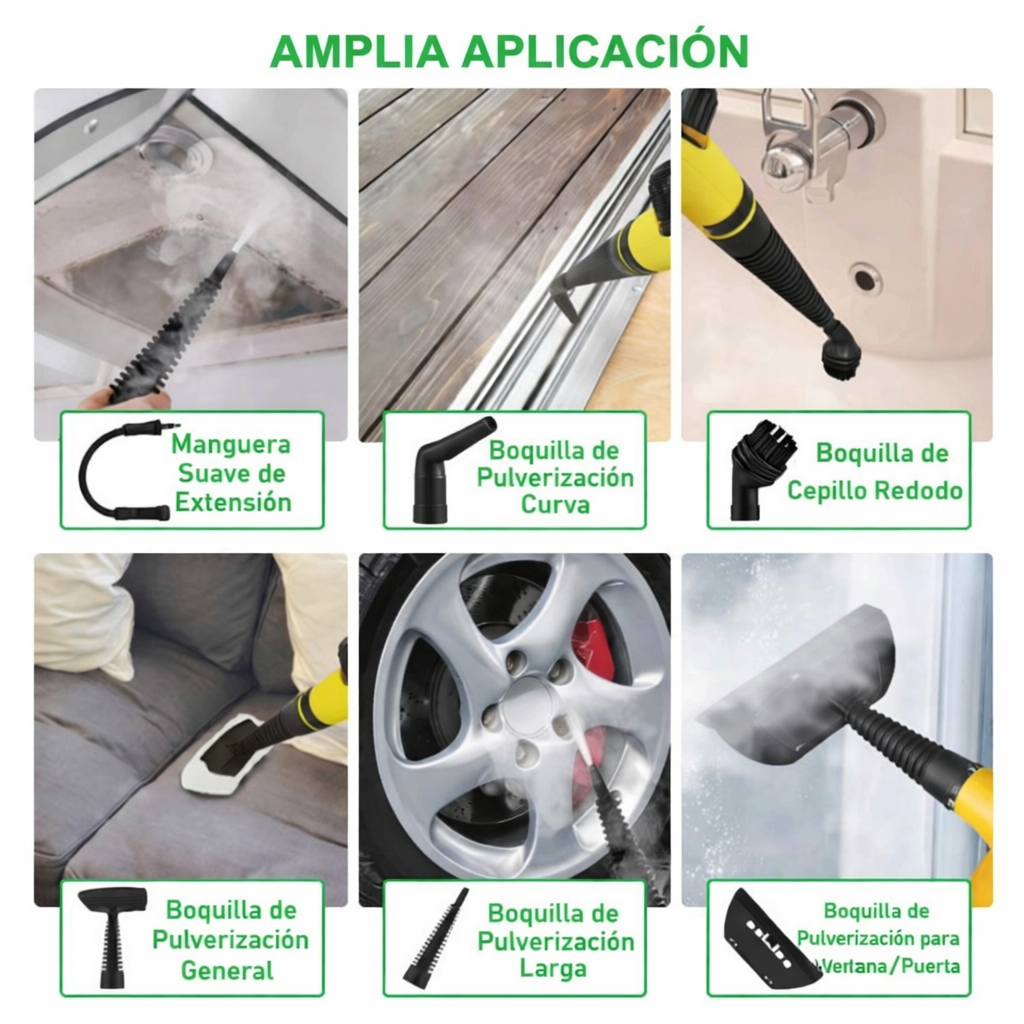 AMPLIA APLICACIÓN

Manguera Suave de Extensión

Boquilla de Pulverización Curva

Boquilla de Cepillo Redodo

Boquilla de Pulverización General

Boquilla de Pulverización Larga

Boquilla de Pulverización para Ventana/Puerta